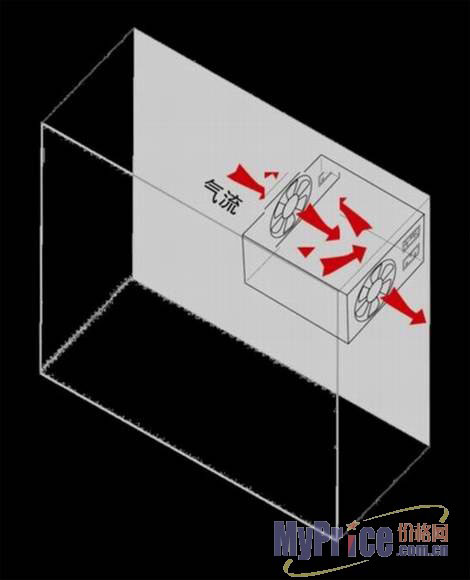 气流

MyPrice 价格网 .com.cn